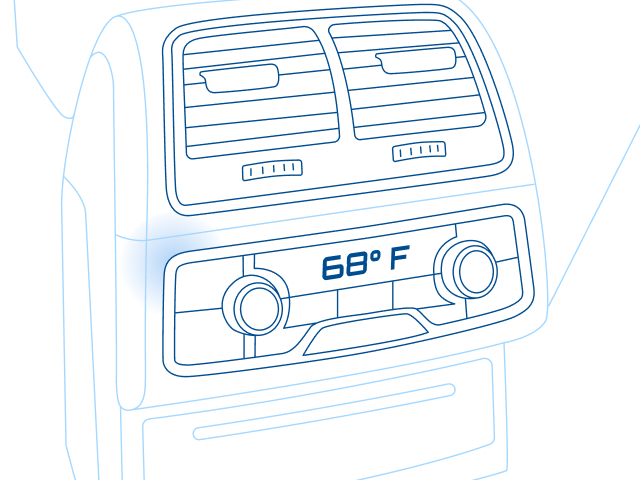 68° F